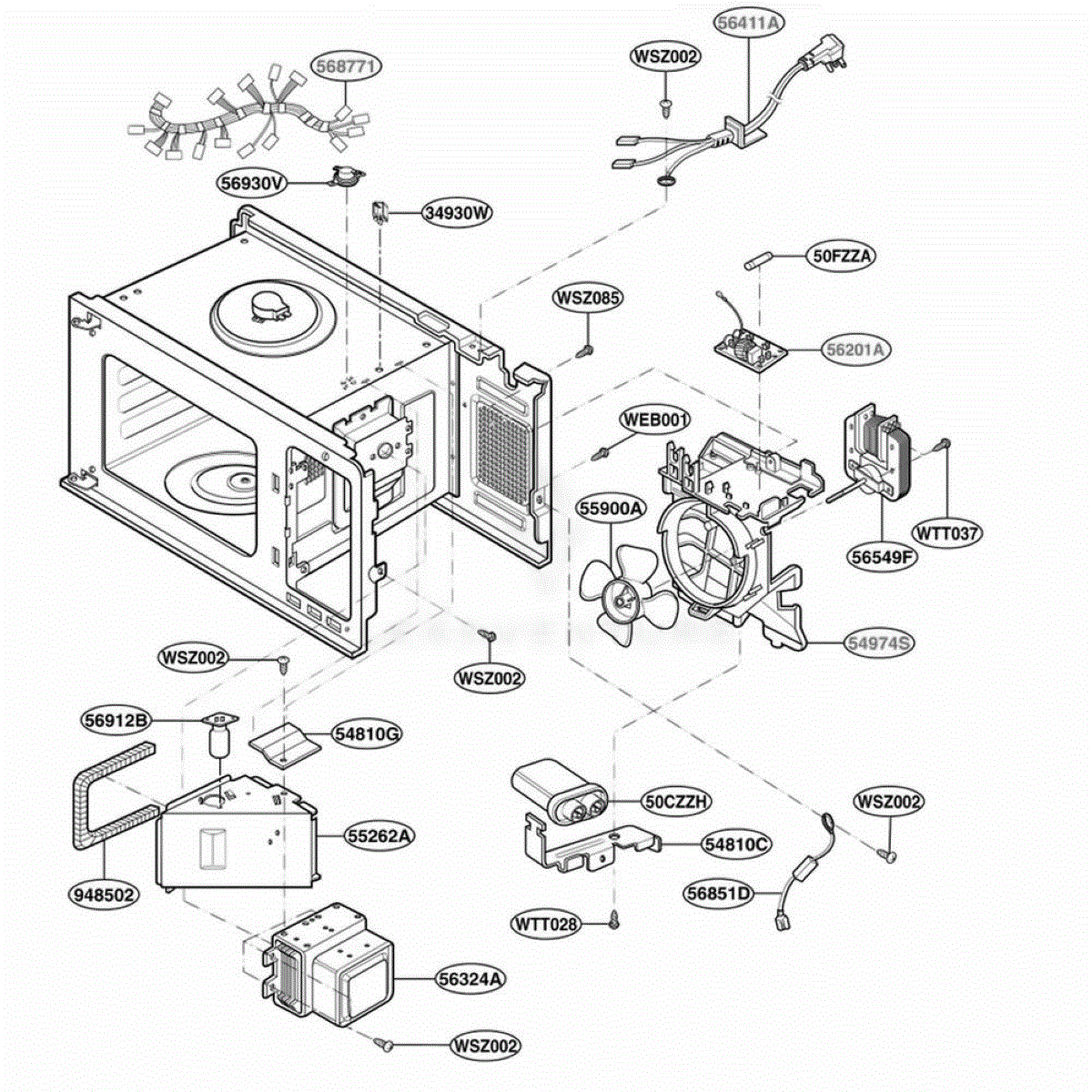 568771
56411A
WSZ002
56930V
34930W
50FZZA
WSZ085
56201A
WEB001
55900A
WTT037
56549F
54974S
WSZ002
WSZ002
56912B
54810G
50CZZH
WSZ002
55262A
54810C
948502
56851D
WTT028
56324A
WSZ002