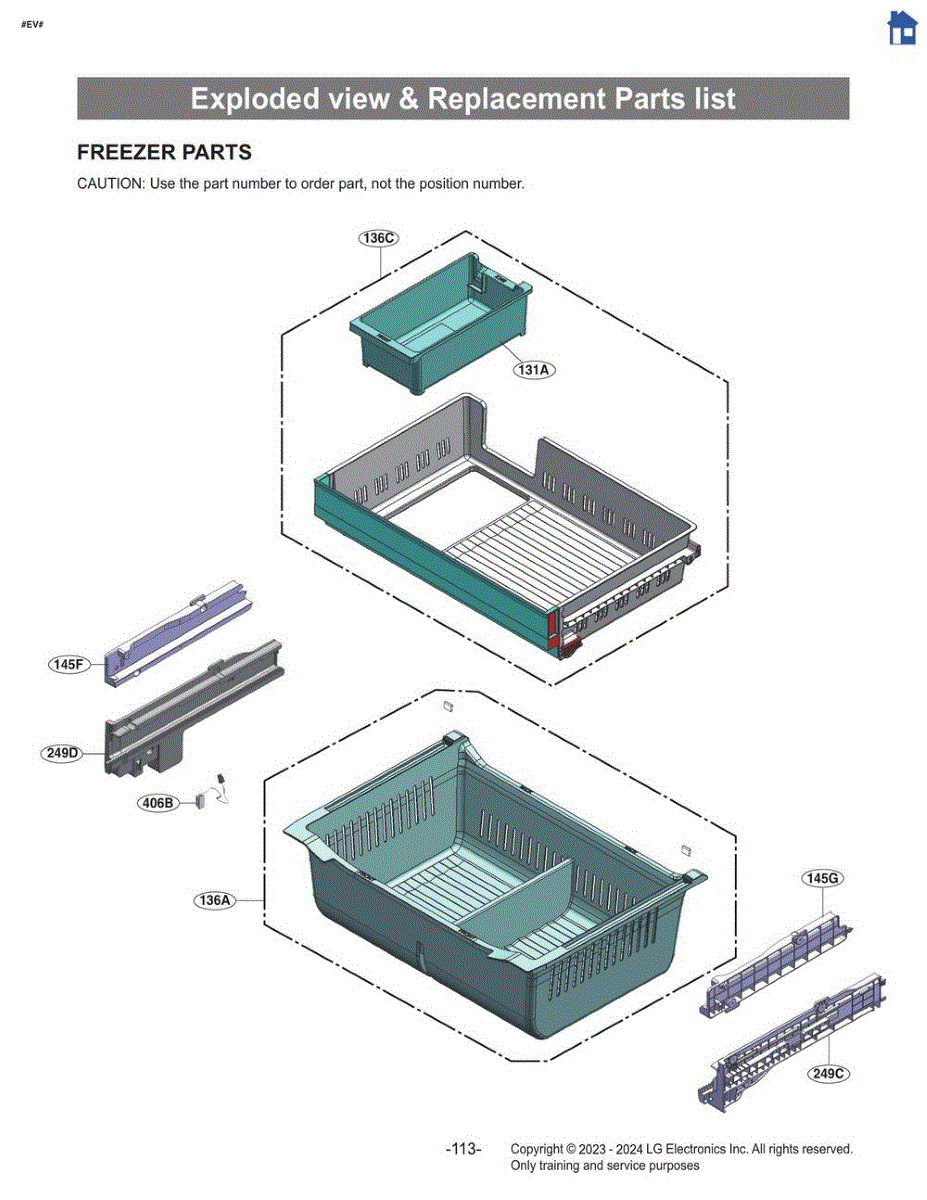 #EV#

Exploded view & Replacement Parts list

FREEZER PARTS

CAUTION: Use the part number to order part, not the position number.

136C

131A

145F

249D

406B

136A

145G

249C

-113-

Copyright © 2023 - 2024 LG Electronics Inc. All rights reserved.
Only training and service purposes