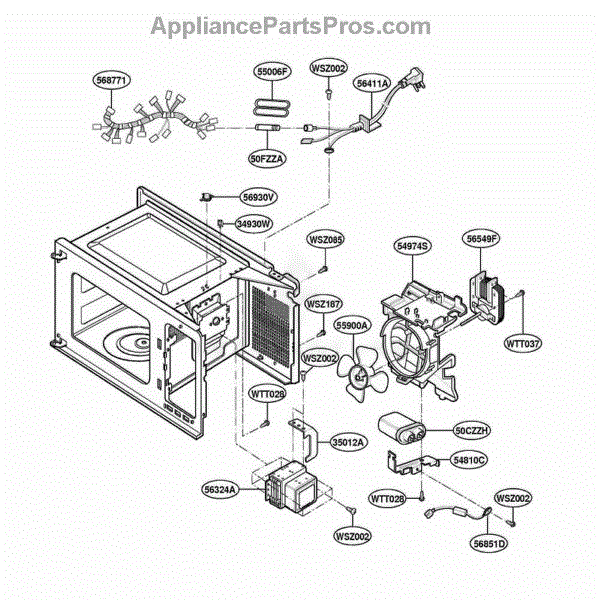 AppliancePartsPros.com

568771
55006F
WSZ002
56411A
50FZZA
56930V
34930W
WSZ085
54974S
56549F
WSZ187
55900A
WTT037
WSZ002
WTT028
35012A
50CZZH
54810C
56324A
WTT028
WSZ002
WSZ002
56851D