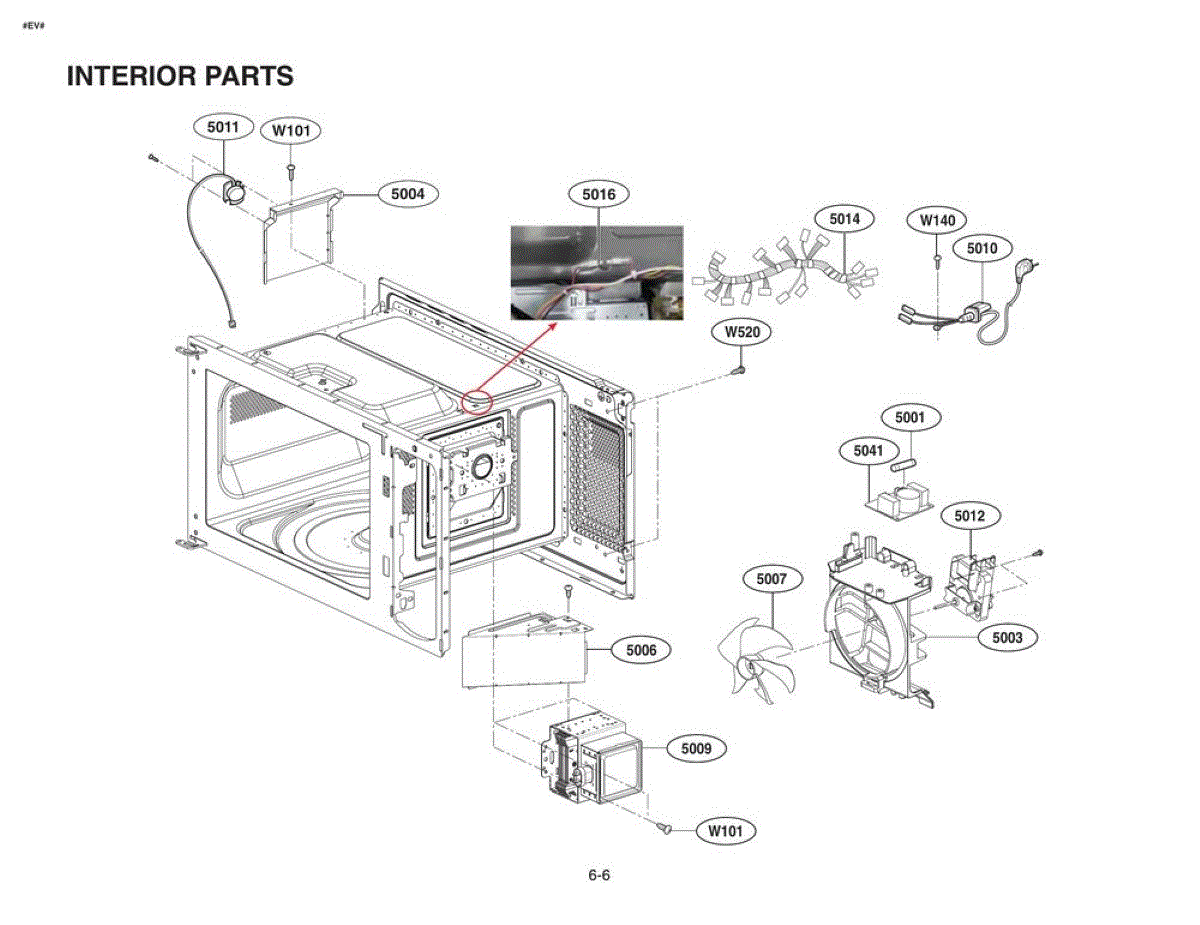 #EV#

INTERIOR PARTS

5011
W101
5004
5016
5014
W140
5010
W520
5001
5041
5012
5007
5003
5006
5009
W101

6-6