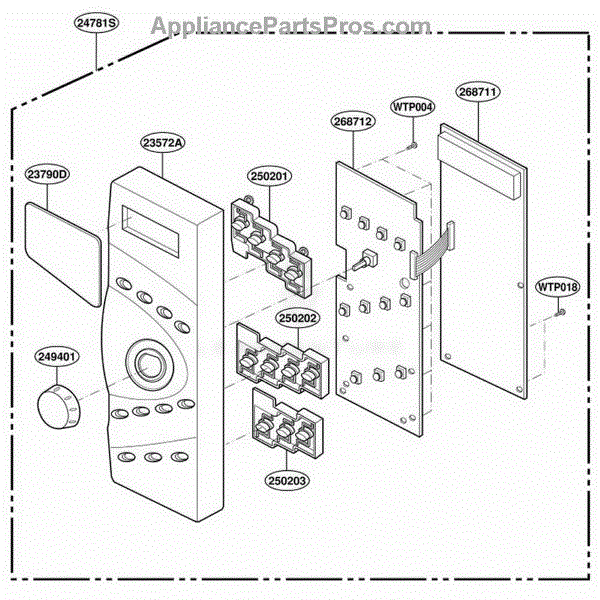 AppliancePartsPros.com

24781S

268711

WTP004

268712

23572A

23790D

250201

WTP018

250202

249401

250203