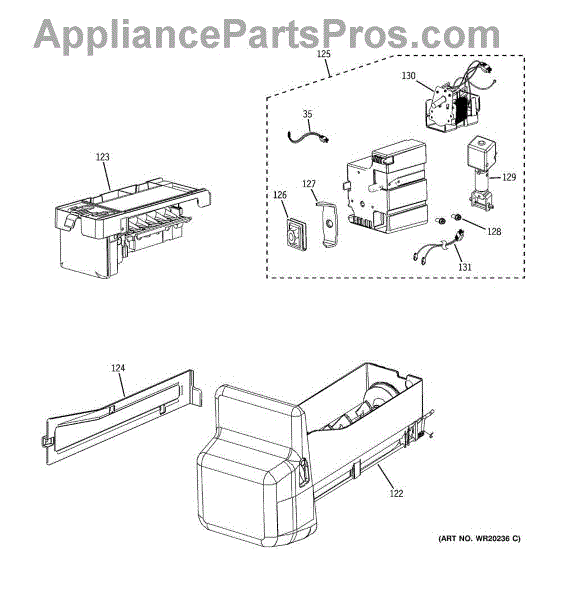 AppliancePartsPros.com

125

130

35

123

129

127

126

128

131

124

122

(ART NO. WR20236 C)