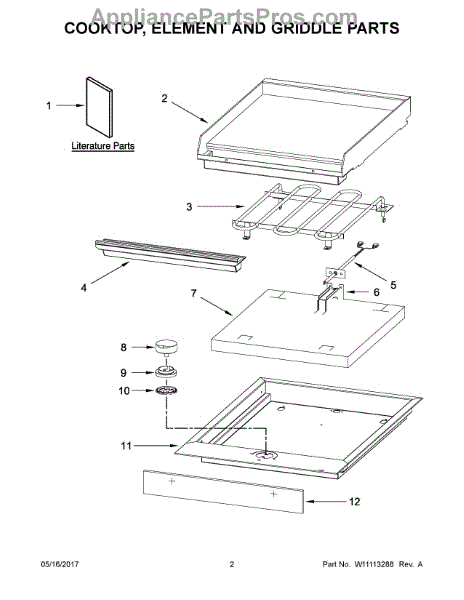 AppliancePartsPros.com

COOKTOP, ELEMENT AND GRIDDLE PARTS

1

Literature Parts

2

3

4

5

6

7

8

9

10

11

12

05/16/2017

2

Part No. W11113288 Rev. A