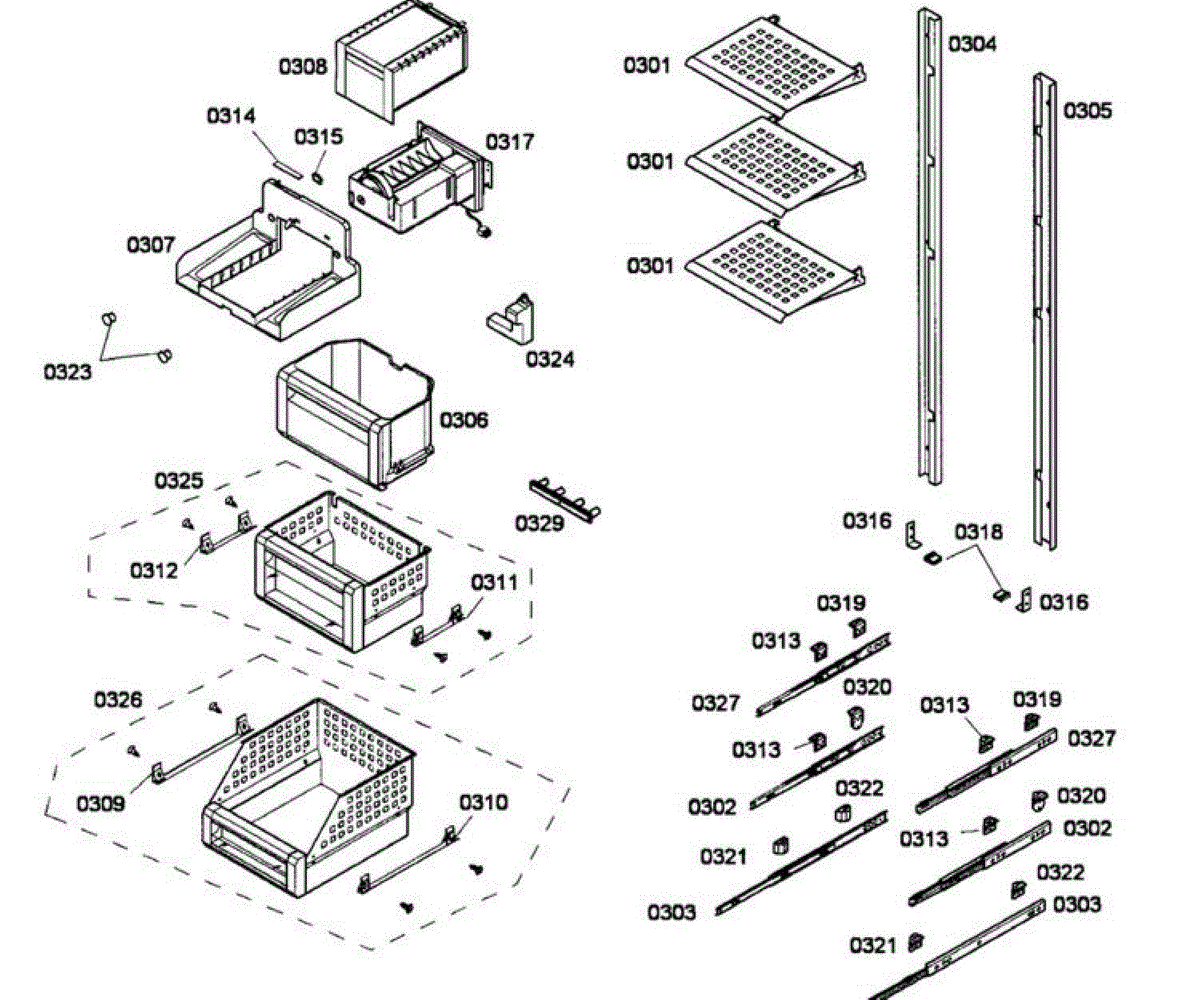 0308
0314
0315
0317
0307
0323
0324
0306
0325
0329
0312
0311
0326
0309
0310
0301
0301
0301
0304
0305
0316
0318
0316
0319
0313
0327
0320
0313
0302
0322
0321
0303
0313
0319
0327
0320
0313
0302
0322
0303
0321